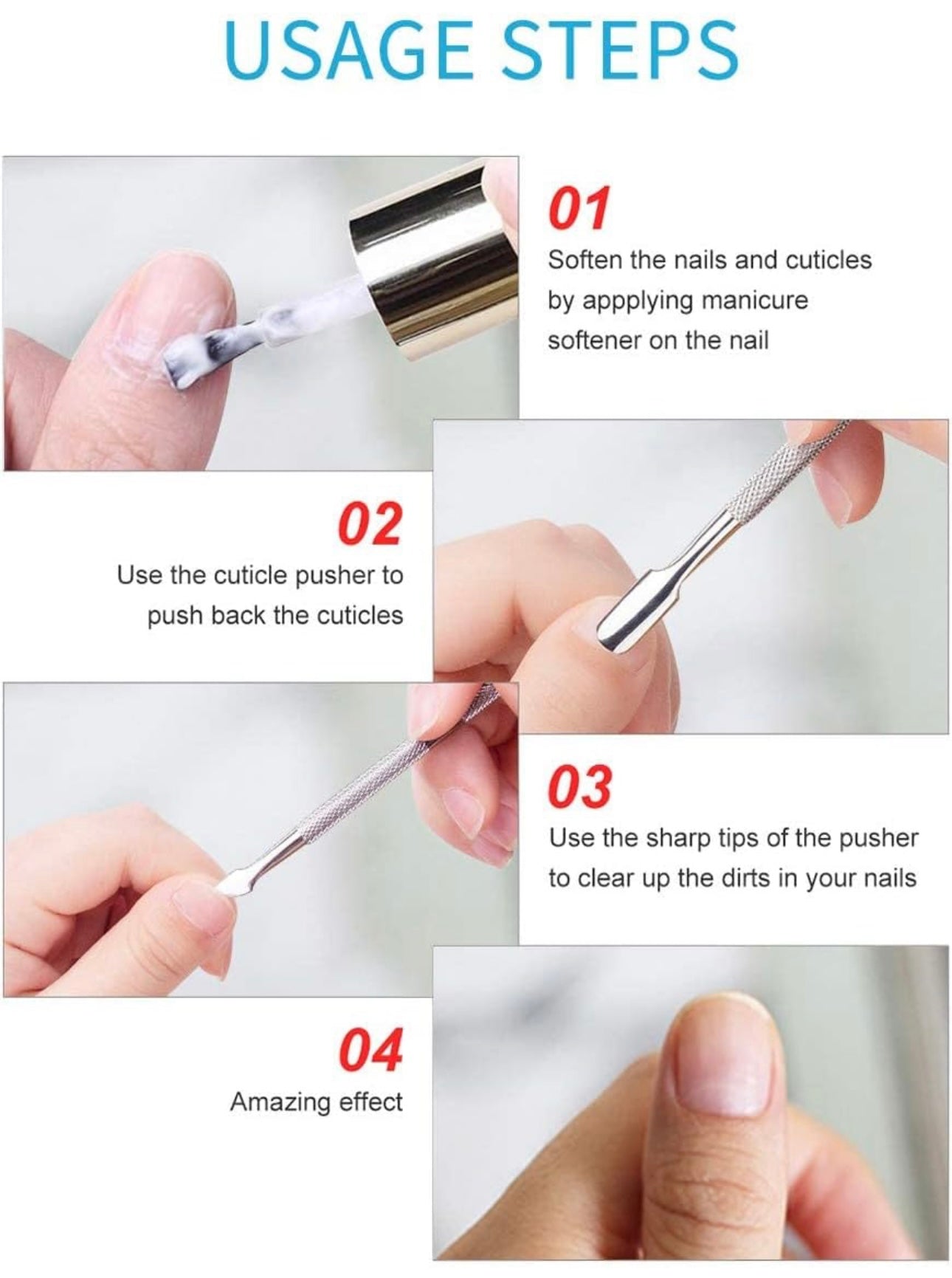 USAGE STEPS

01
Soften the nails and cuticles by appplying manicure softener on the nail

02
Use the cuticle pusher to push back the cuticles

03
Use the sharp tips of the pusher to clear up the dirts in your nails

04
Amazing effect